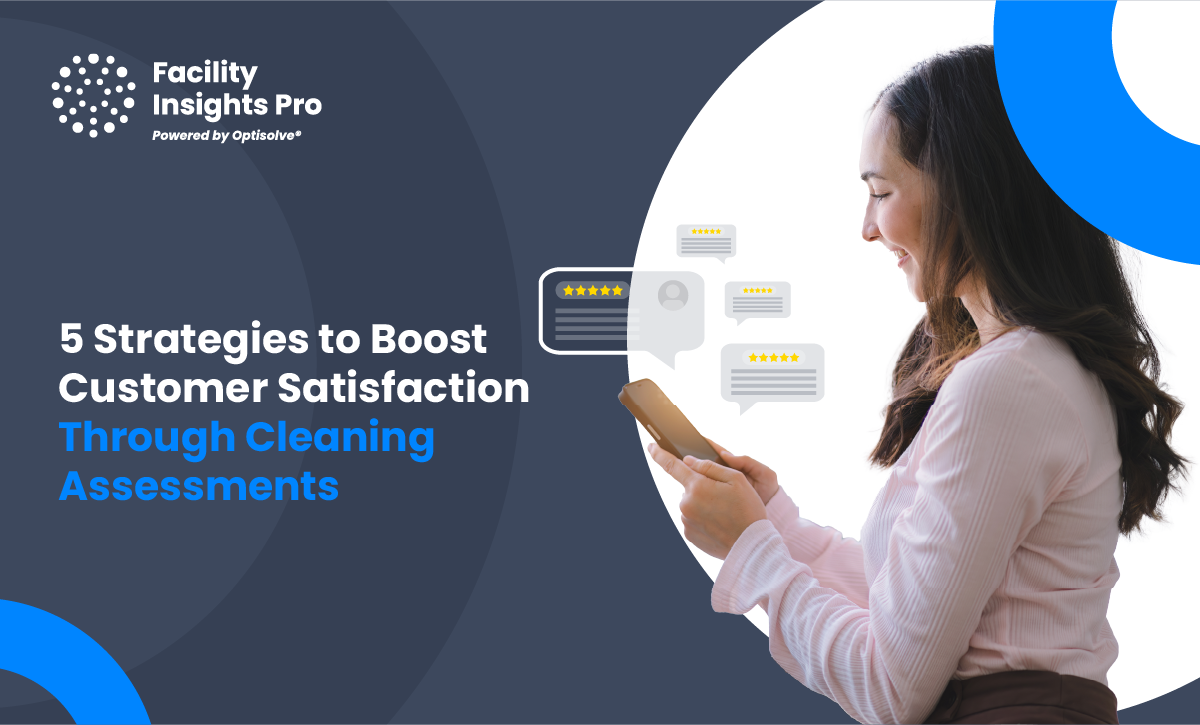 Facility Insights Pro
Powered by Optisolve®

5 Strategies to Boost Customer Satisfaction Through Cleaning Assessments